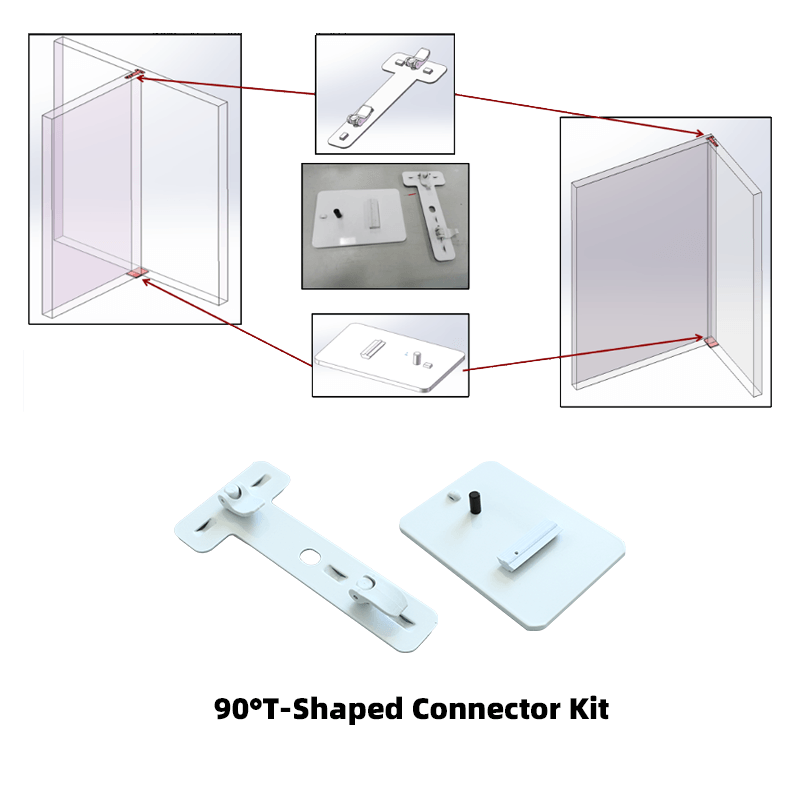 90°T-Shaped Connector Kit