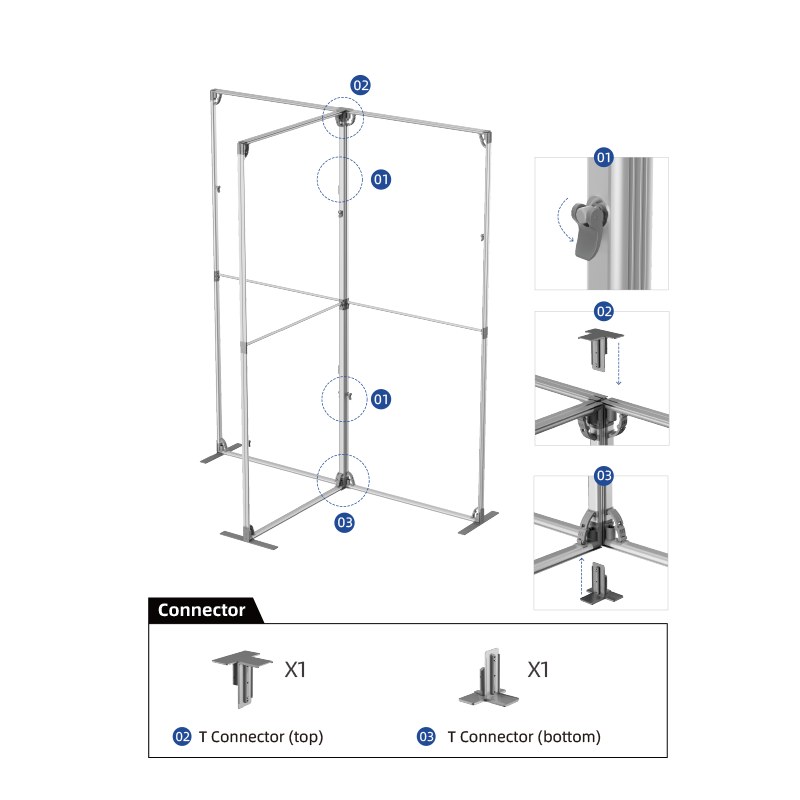 02

01

01

03

01

02

03

Connector

X1

X1

02 T Connector (top)

03 T Connector (bottom)