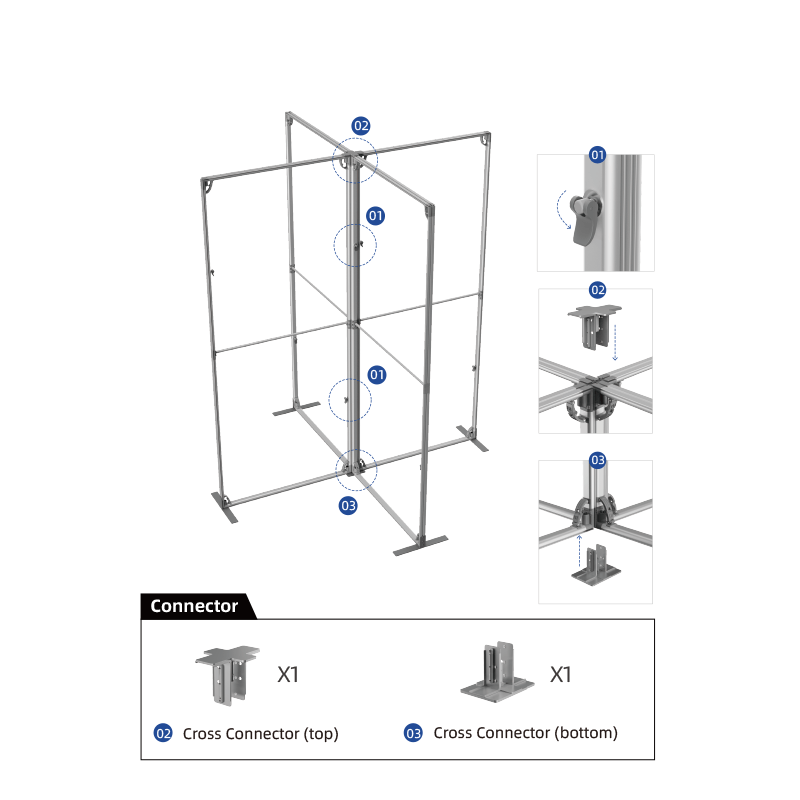 02
01
01
03
01
02
03
Connector
X1
X1
02 Cross Connector (top)
03 Cross Connector (bottom)