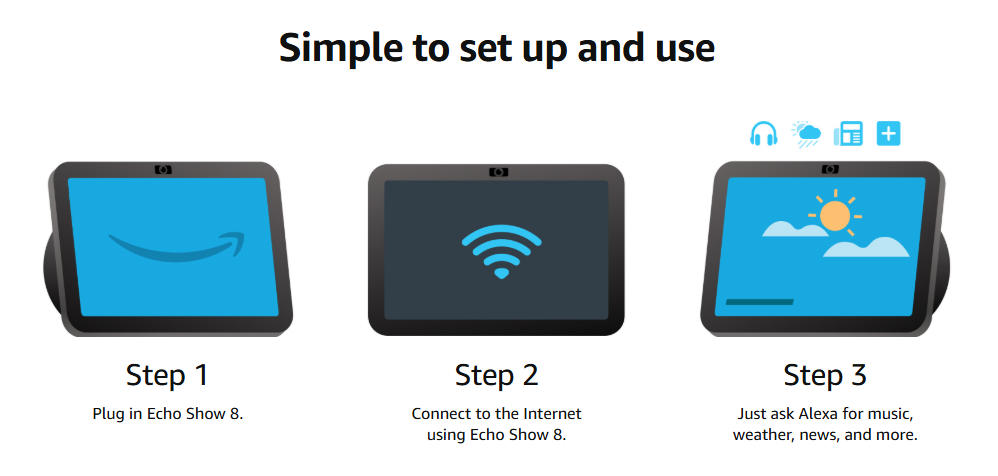 Simple to set up and use

Step 1

Plug in Echo Show 8.

Step 2

Connect to the Internet using Echo Show 8.

Step 3

Just ask Alexa for music, weather, news, and more.